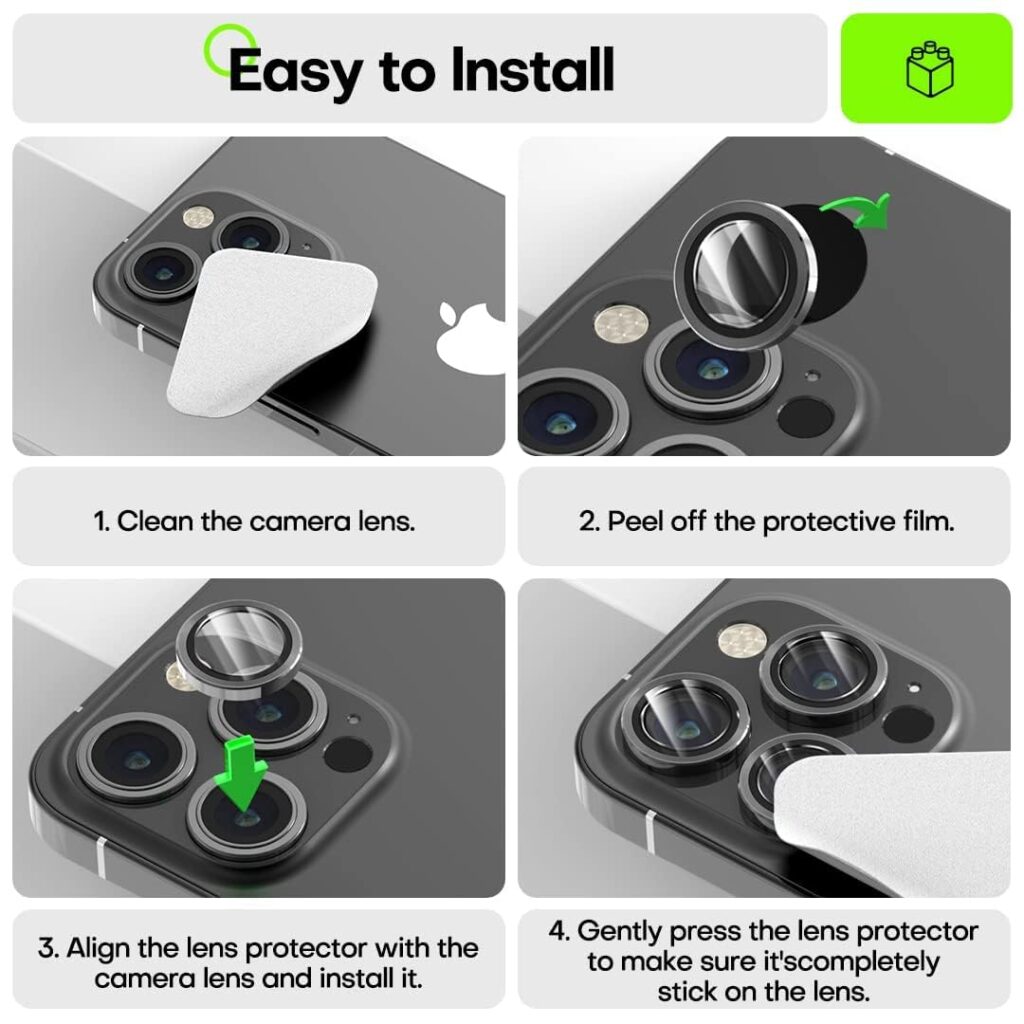 Easy to Install

1. Clean the camera lens.

2. Peel off the protective film.

3. Align the lens protector with the camera lens and install it.

4. Gently press the lens protector to make sure it'scompletely stick on the lens.